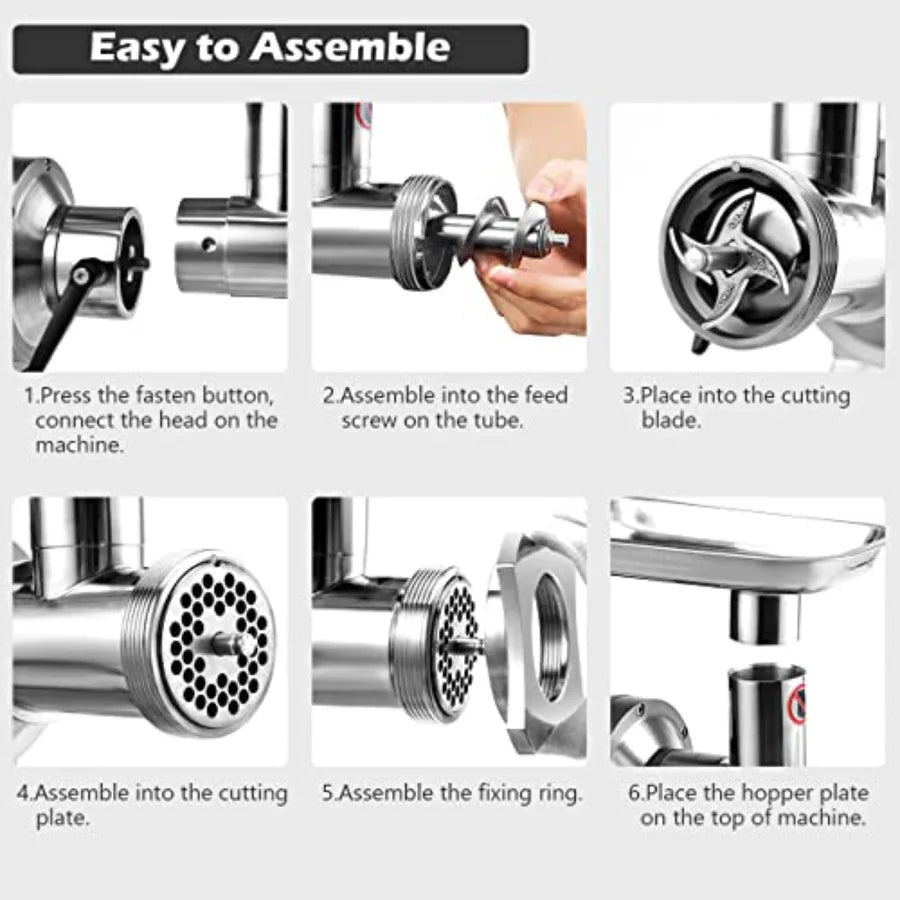 Easy to Assemble

1.Press the fasten button, connect the head on the machine.

2.Assemble into the feed screw on the tube.

3.Place into the cutting blade.

4.Assemble into the cutting plate.

5.Assemble the fixing ring.

6.Place the hopper plate on the top of machine.